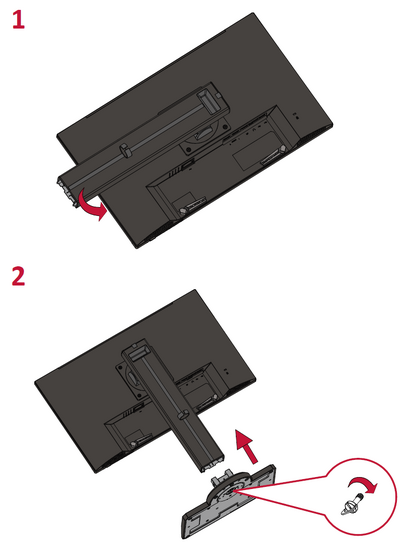 1

2