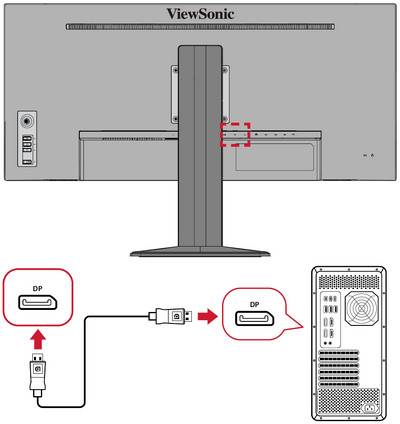 ViewSonic

DP

DP