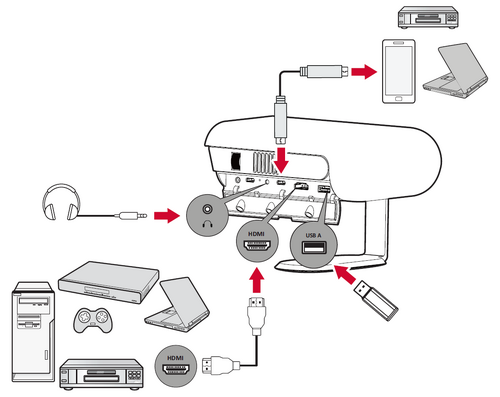 HDMI
USB A
HDMI