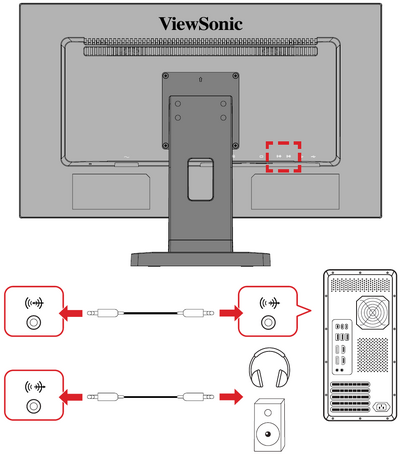 ViewSonic