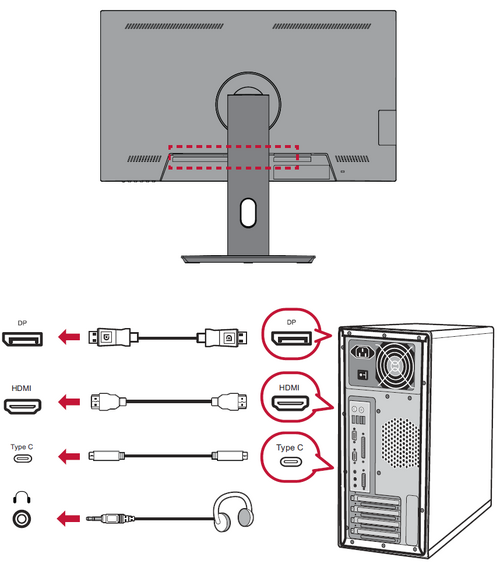 DP

DP

HDMI

HDMI

Type C

Type C