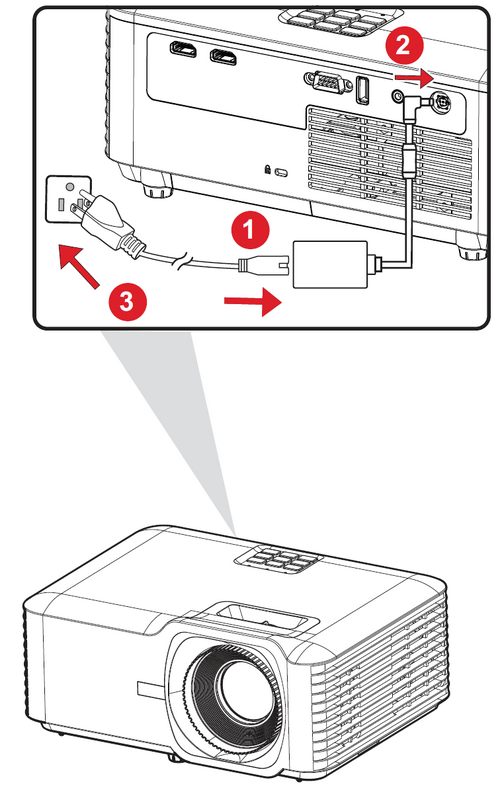 2
1
3