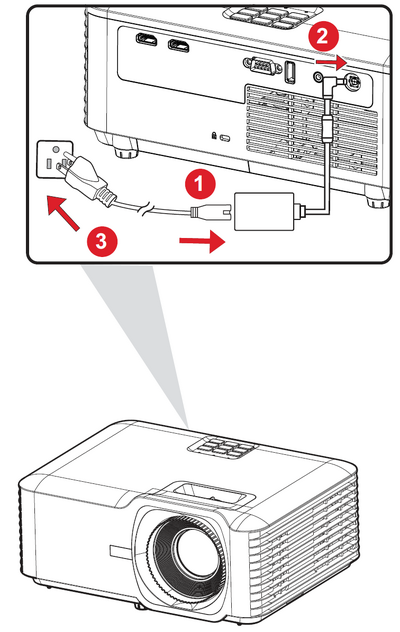 2

1

3