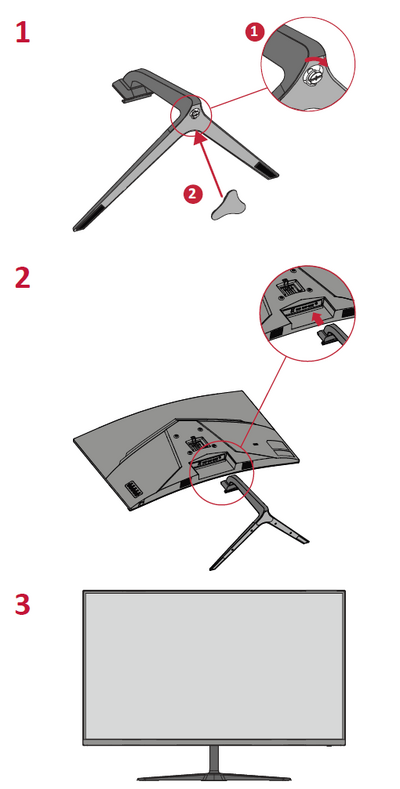 1

1

2

2

3