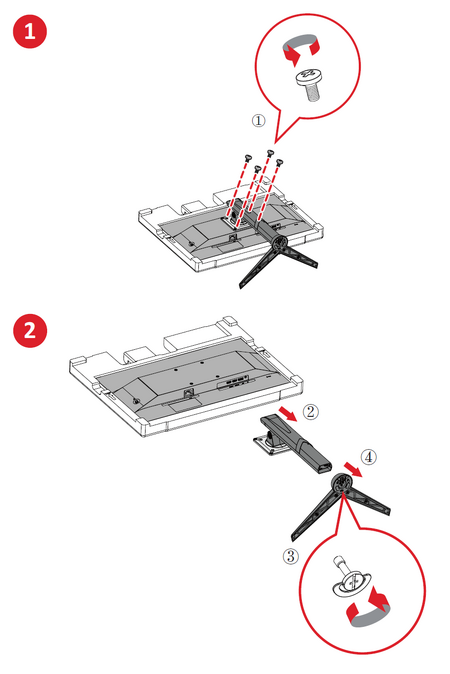 1

①

2

②

④

③