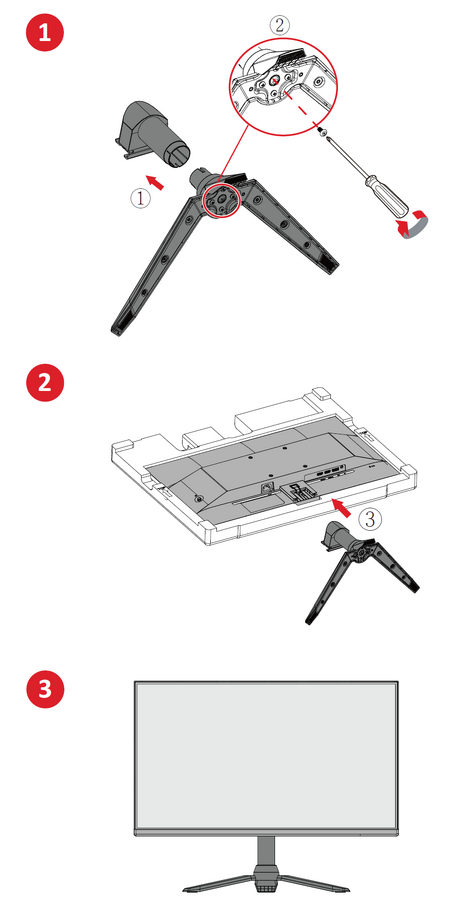 1

②

①

2

③

3