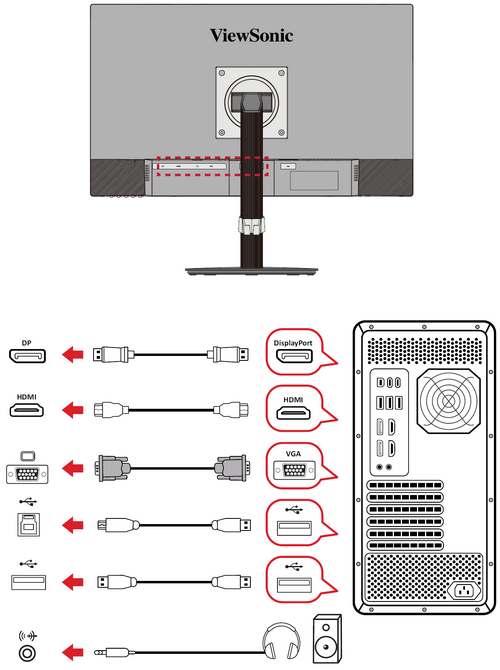 ViewSonic

DP

DisplayPort

HDMI

HDMI

VGA