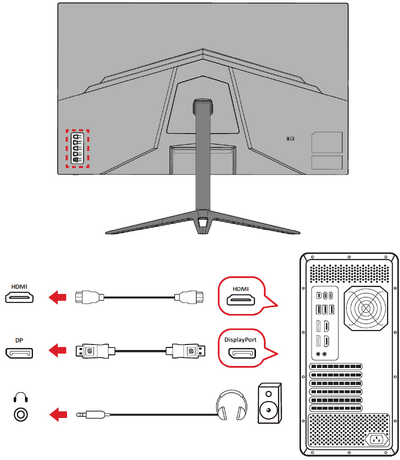 HDMI

HDMI

DP

DisplayPort