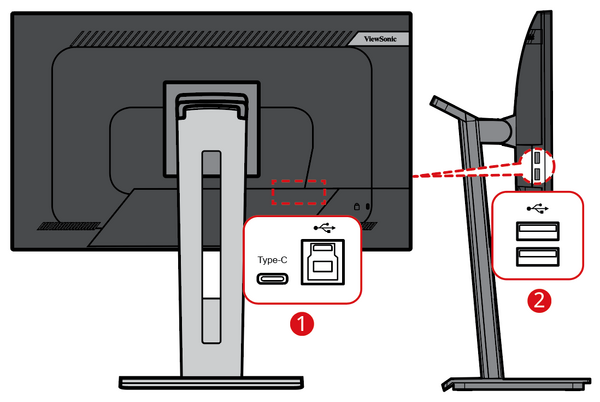 ViewSonic

Type-C

1

2