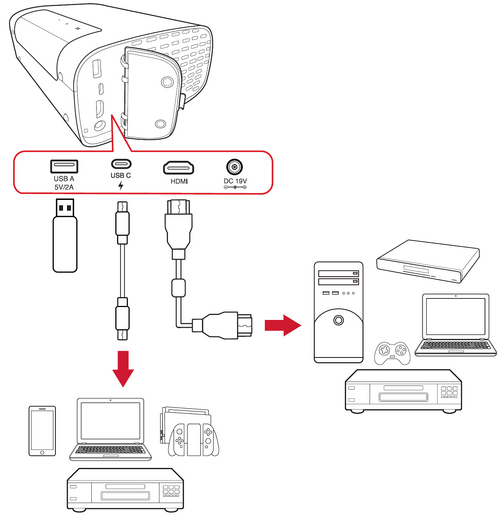 USB A
5V/2A
USB C
HDMI
DC 19V