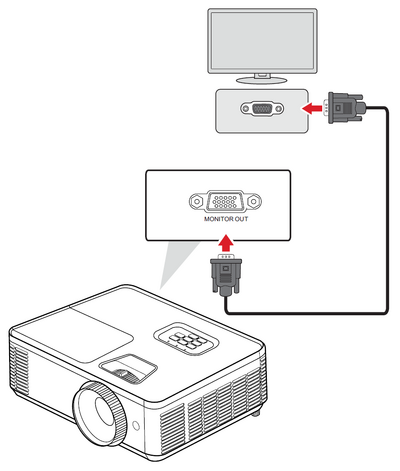 MONITOR OUT