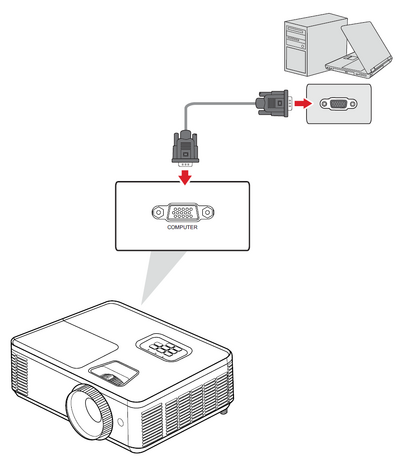 COMPUTER