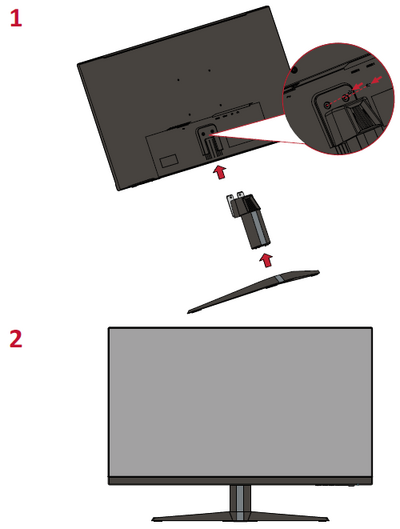 1

2