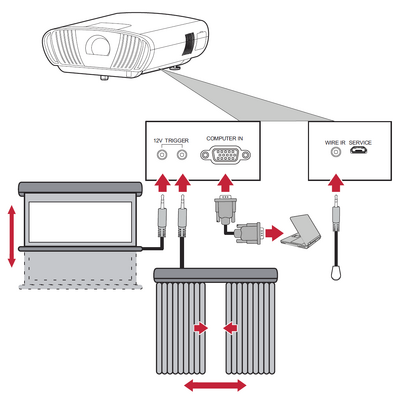 12V TRIGGER

COMPUTER IN

WIRE IR SERVICE